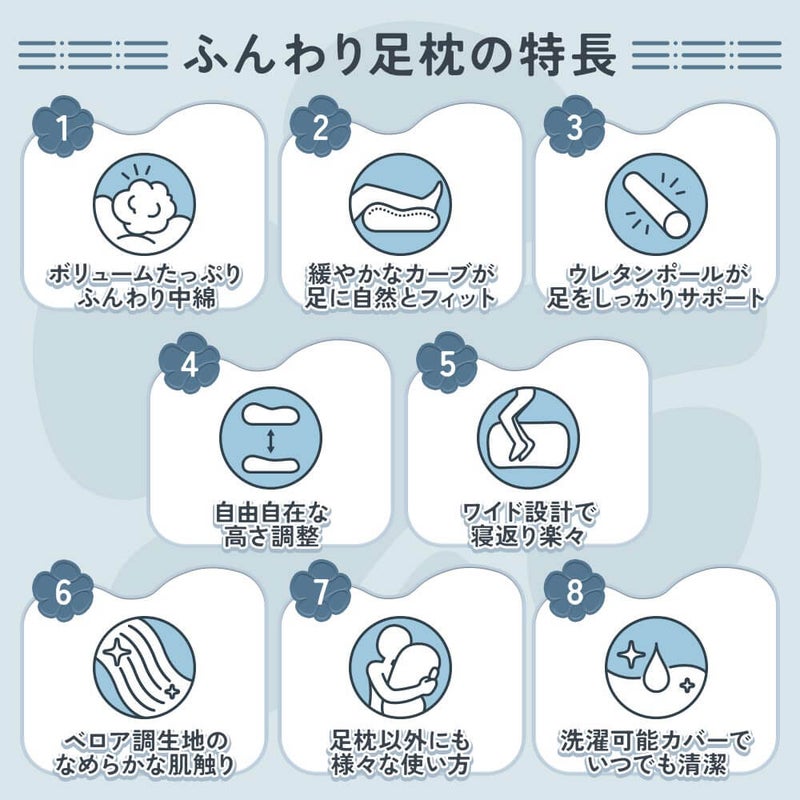 ふんわり足枕の特長

1
ボリュームたっぷり
ふんわり中綿

2
緩やかなカーブが
足に自然とフィット

3
ウレタンポールが
足をしっかりサポート

4
自由自在な
高さ調整

5
ワイド設計で
寝返り楽々

6
ベロア調生地の
なめらかな肌触り

7
足枕以外にも
様々な使い方

8
洗濯可能カバーで
いつでも清潔