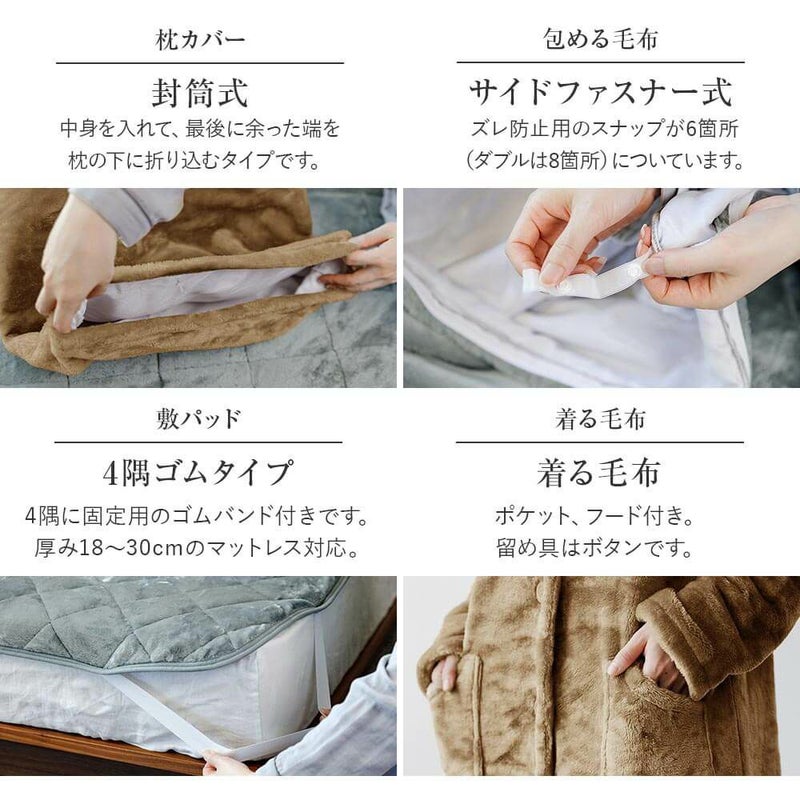 枕カバー

封筒式

中身を入れて、最後に余った端を枕の下に折り込むタイプです。

包める毛布

サイドファスナー式

ズレ防止用のスナップが6箇所（ダブルは8箇所）についています。

敷パッド

4隅ゴムタイプ

4隅に固定用のゴムバンド付きです。厚み18～30cmのマットレス対応。

着る毛布

着る毛布

ポケット、フード付き。留め具はボタンです。