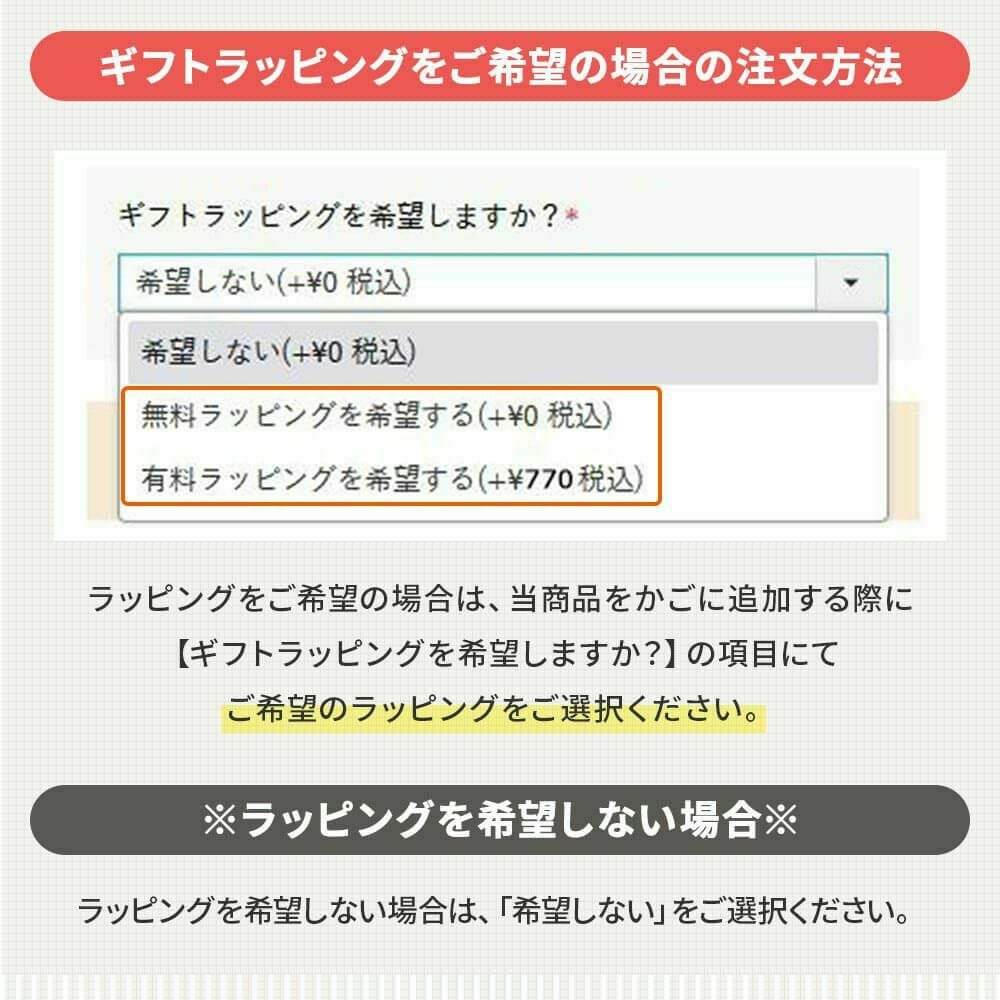 ギフトラッピングをご希望の場合の注文方法

ギフトラッピングを希望しますか？*

希望しない(+¥0 税込)

希望しない(+¥0 税込)

無料ラッピングを希望する(+¥0 税込)

有料ラッピングを希望する(+¥770 税込)

ラッピングをご希望の場合は、当商品をかごに追加する際に【ギフトラッピングを希望しますか?】の項目にてご希望のラッピングをご選択ください。

※ラッピングを希望しない場合※

ラッピングを希望しない場合は、「希望しない」をご選択ください。