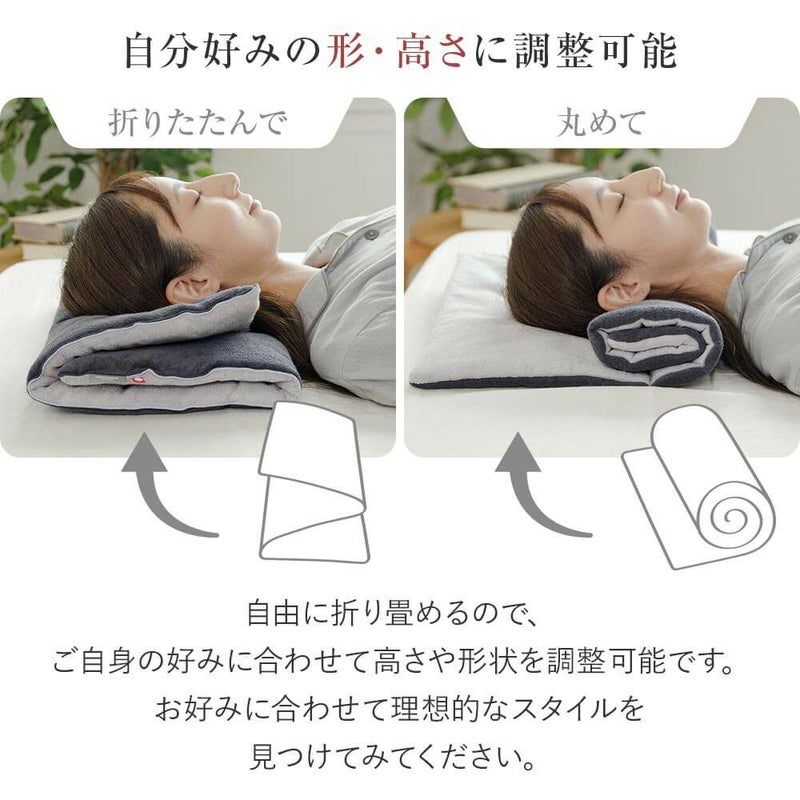 自分好みの形・高さに調整可能

折りたたんで

丸めて

自由に折り畳めるので、
ご自身の好みに合わせて高さや形状を調整可能です。
お好みに合わせて理想的なスタイルを
見つけてみてください。