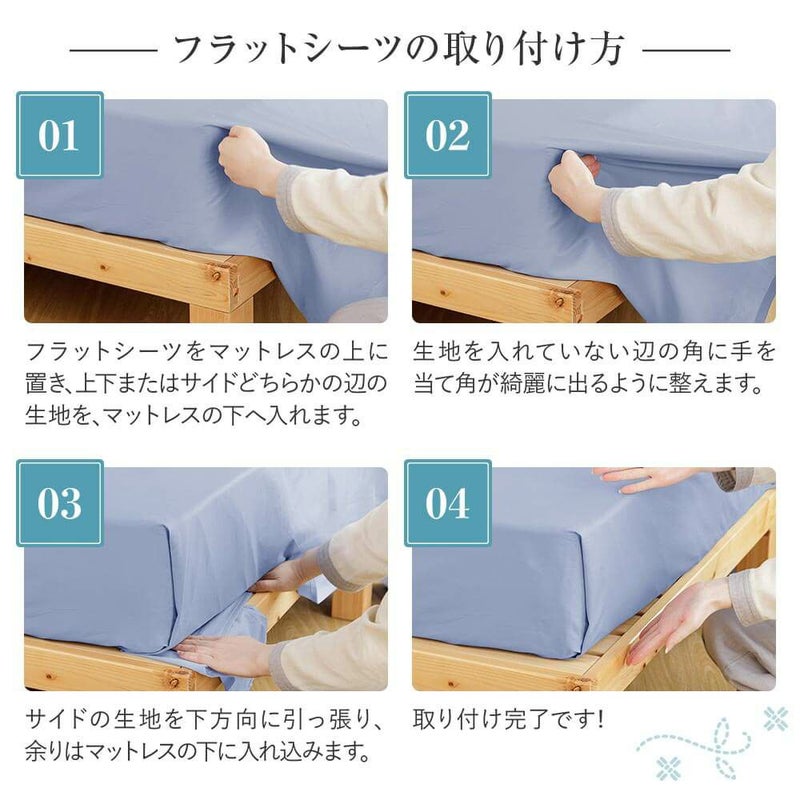 フラットシーツの取り付け方

01

フラットシーツをマットレスの上に置き、上下またはサイドどちらかの辺の生地を、マットレスの下へ入れます。

02

生地を入れていない辺の角に手を当て角が綺麗に出るように整えます。

03

サイドの生地を下方向に引っ張り、余りはマットレスの下に入れ込みます。

04

取り付け完了です！