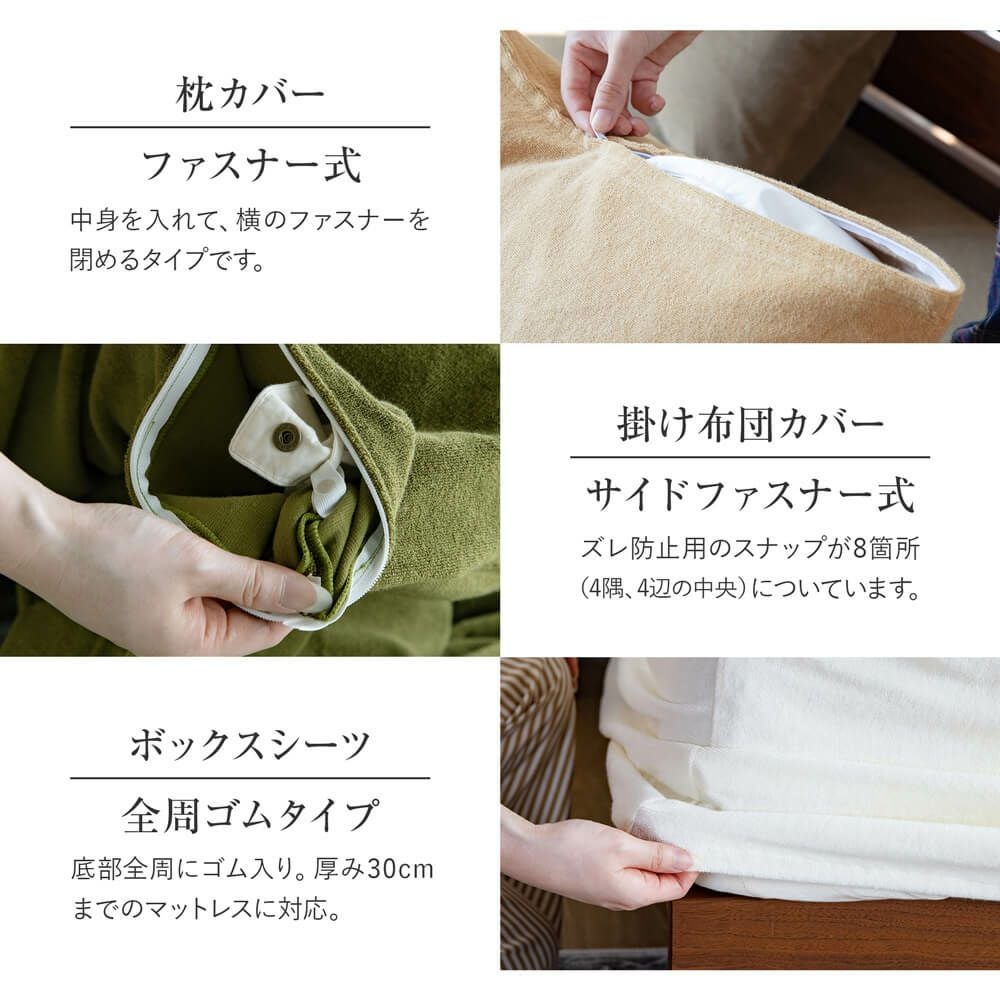 枕カバー

ファスナー式

中身を入れて、横のファスナーを閉めるタイプです。

掛け布団カバー

サイドファスナー式

ズレ防止用のスナップが8箇所（4隅、4辺の中央）についています。

ボックスシーツ

全周ゴムタイプ

底部全周にゴム入り。厚み30cmまでのマットレスに対応。