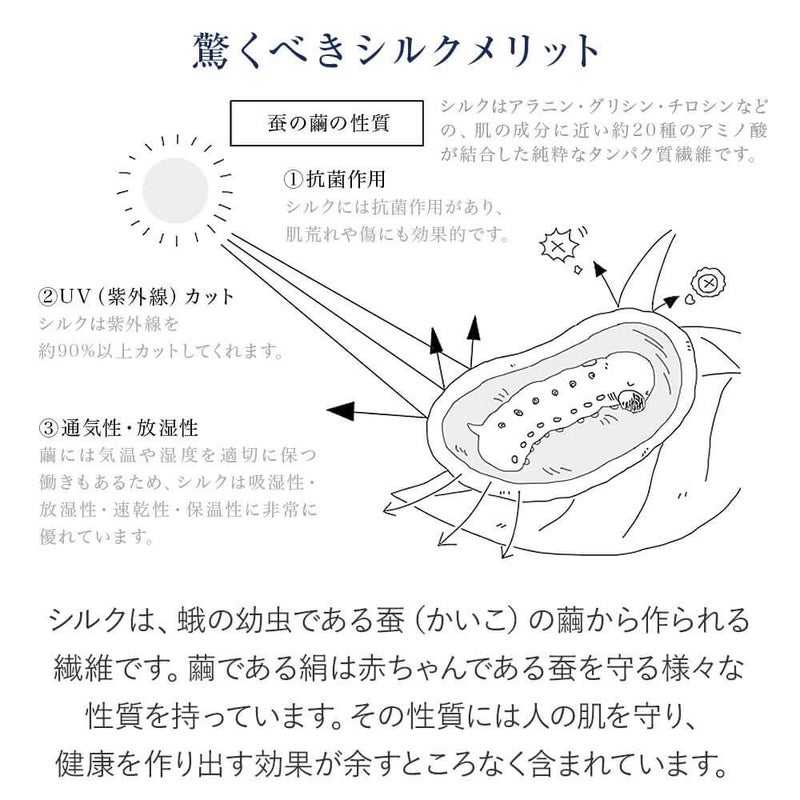 驚くべきシルクメリット

蚕の繭の性質

シルクはアラニン・グリシン・チロシンなどの、肌の成分に近い約20種のアミノ酸が結合した純粋なタンパク質繊維です。

①抗菌作用
シルクには抗菌作用があり、肌荒れや傷にも効果的です。

②UV（紫外線）カット
シルクは紫外線を約90%以上カットしてくれます。

③通気性・放湿性
繭には気温や湿度を適切に保つ働きもあるため、シルクは吸湿性・放湿性・速乾性・保温性に非常に優れています。

シルクは、蛾の幼虫である蚕（かいこ）の繭から作られる繊維です。繭である絹は赤ちゃんである蚕を守る様々な性質を持っています。その性質には人の肌を守り、健康を作り出す効果が余すところなく含まれています。