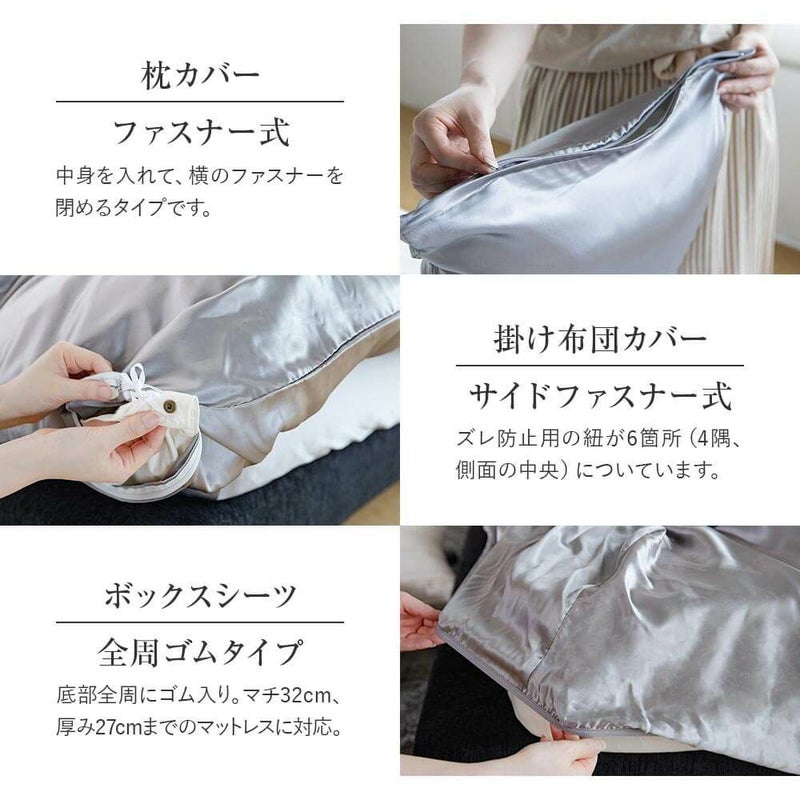 枕カバー

ファスナー式

中身を入れて、横のファスナーを閉めるタイプです。

掛け布団カバー

サイドファスナー式

ズレ防止用の紐が6箇所（4隅、側面の中央）についています。

ボックスシーツ

全周ゴムタイプ

底部全周にゴム入り。マチ32cm、厚み27cmまでのマットレスに対応。