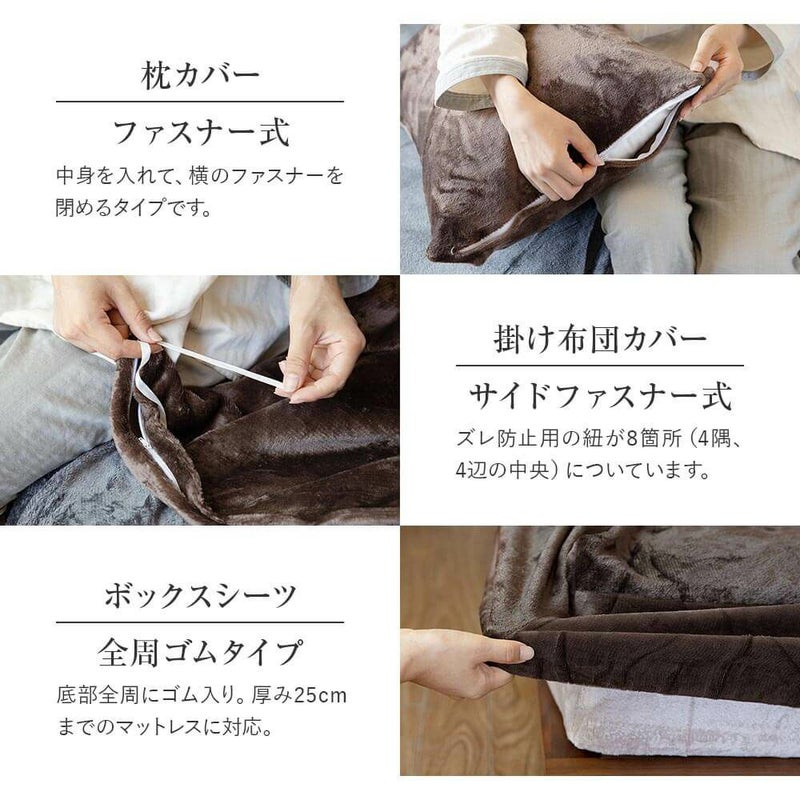 枕カバー

ファスナー式

中身を入れて、横のファスナーを閉めるタイプです。

掛け布団カバー

サイドファスナー式

ズレ防止用の紐が8箇所（4隅、4辺の中央）についています。

ボックスシーツ

全周ゴムタイプ

底部全周にゴム入り。厚み25cmまでのマットレスに対応。