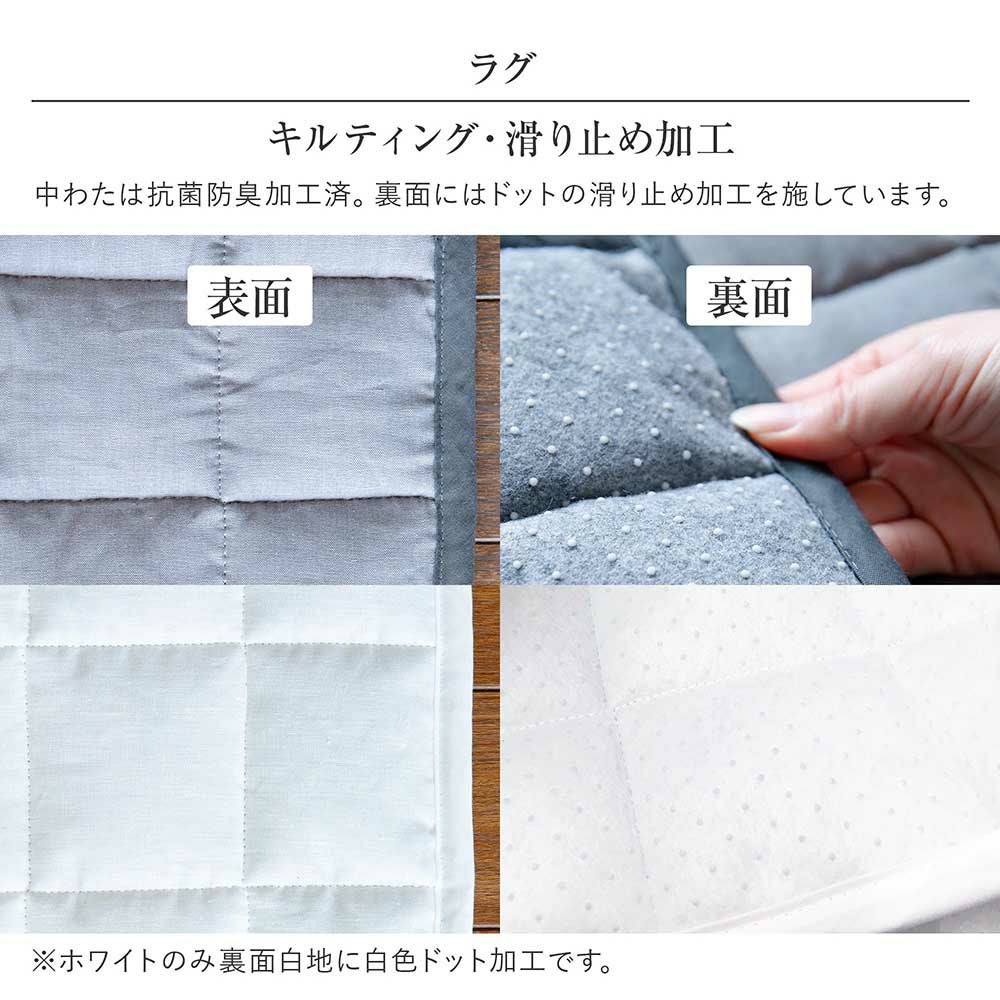 ラグ

キルティング・滑り止め加工

中わたは抗菌防臭加工済。裏面にはドットの滑り止め加工を施しています。

表面

裏面

※ホワイトのみ裏面白地に白色ドット加工です。