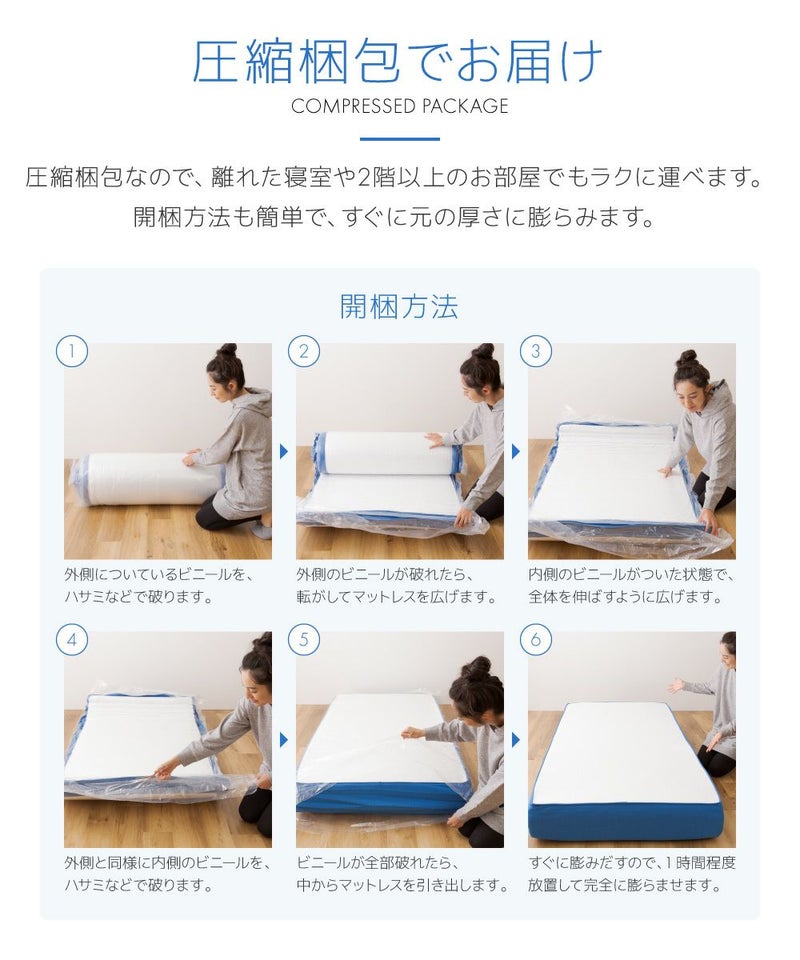 圧縮梱包でお届け

COMPRESSED PACKAGE

圧縮梱包なので、離れた寝室や2階以上のお部屋でもラクに運べます。
開梱方法も簡単で、すぐに元の厚さに膨らみます。

開梱方法

1

外側についているビニールを、ハサミなどで破ります。

2

外側のビニールが破れたら、転がしてマットレスを広げます。

3

内側のビニールがついた状態で、全体を伸ばすように広げます。

4

外側と同様に内側のビニールを、ハサミなどで破ります。

5

ビニールが全部破れたら、中からマットレスを引き出します。

6

すぐに膨みだすので、1時間程度放置して完全に膨らませます。