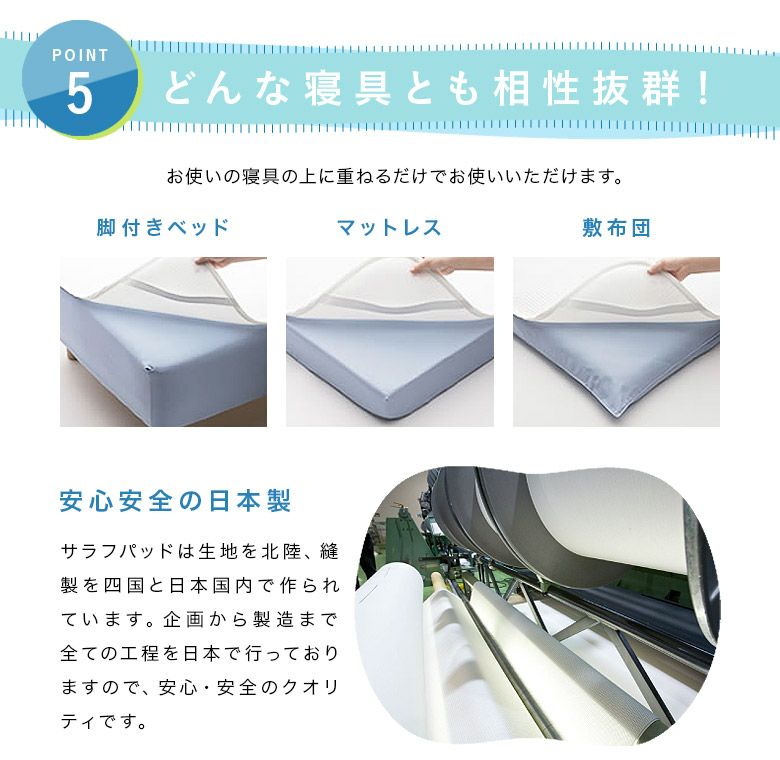 POINT 5 どんな寝具とも相性抜群！

お使いの寝具の上に重ねるだけでお使いいただけます。

脚付きベッド

マットレス

敷布団

安心安全の日本製

サラフパッドは生地を北陸、縫製を四国と日本国内で作られています。企画から製造まで全ての工程を日本で行っておりますので、安心・安全のクオリティです。